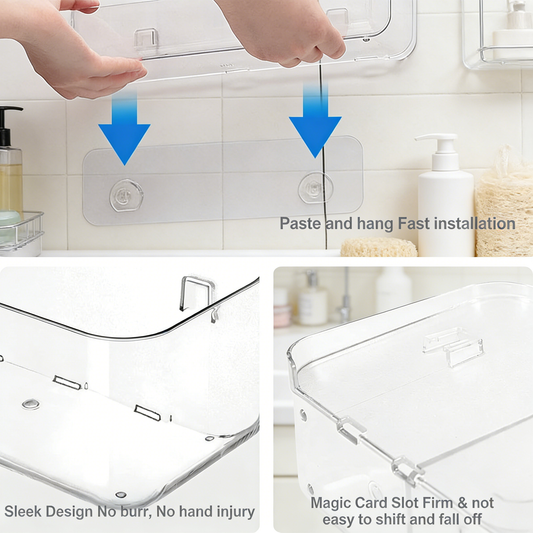 Paste and hang Fast installation

Sleek Design No burr, No hand injury

Magic Card Slot Firm & not easy to shift and fall off