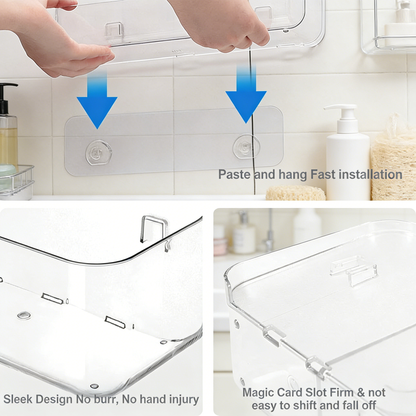 Paste and hang Fast installation

Sleek Design No burr, No hand injury

Magic Card Slot Firm & not easy to shift and fall off